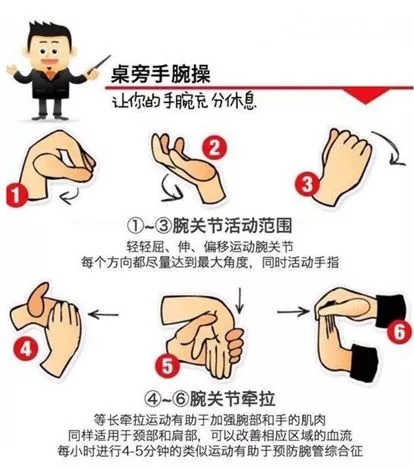 桌旁手腕操

让你的手腕充分休息

1

2

3

①~③腕关节活动范围

轻轻屈、伸、偏移运动腕关节
每个方向都尽量达到最大角度，同时活动手指

4

5

6

④~⑥腕关节牵拉

等长牵拉运动有助于加强腕部和手的肌肉
同样适用于颈部和肩部，可以改善相应区域的血流
每小时进行4-5分钟的类似运动有助于预防腕管综合征